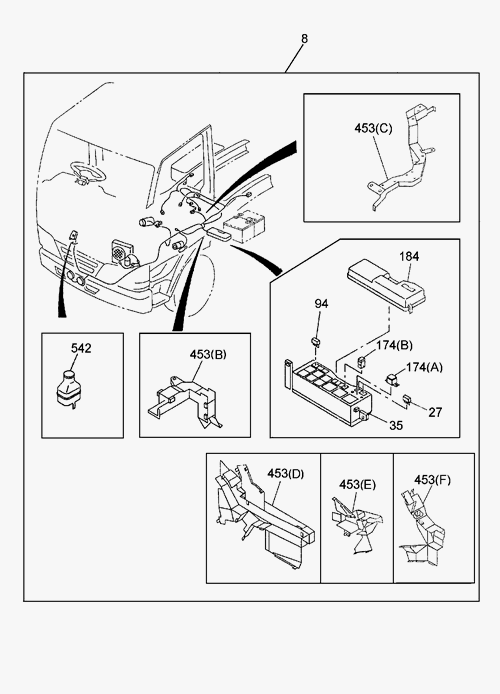 8

453(C)

184

94

174(B)

174(A)

27

35

542

453(B)

453(D)

453(E)

453(F)